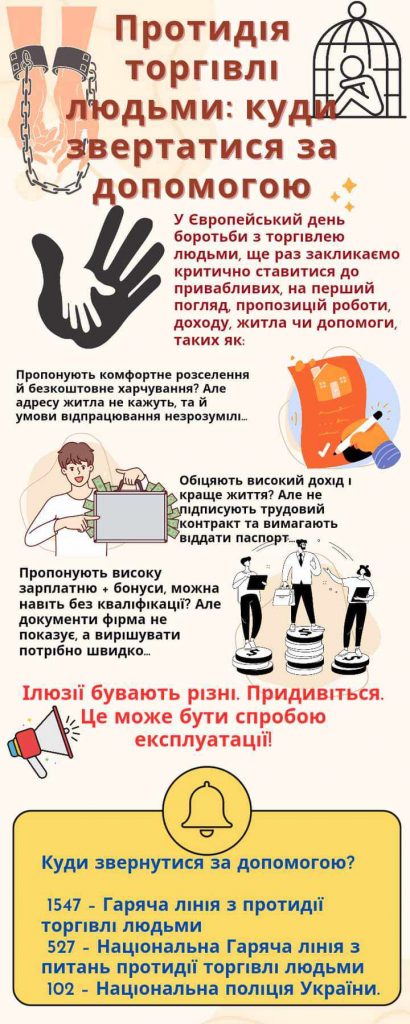 Протидія торгівлі людьми: куди звертатися за допомогою

У Європейський день боротьби з торгівлею людьми, ще раз закликаємо критично ставитися до привабливих, на перший погляд, пропозицій роботи, доходу, житла чи допомоги, таких як:

Пропонують комфортне розселення й безкоштовне харчування? Але адресу житла не кажуть, та й умови відпрацювання незрозумілі...

Обіцяють високий дохід і краще життя? Але не підписують трудовий контракт та вимагають віддати паспорт...

Пропонують високу зарплатню + бонуси, можна навіть без кваліфікації? Але документи фірма не показує, а вирішувати потрібно швидко...

Ілюзії бувають різні. Придивіться. Це може бути спробою експлуатації!

Куди звернутися за допомогою?

1547 - Гаряча лінія з протидії торгівлі людьми
527 - Національна Гаряча лінія з питань протидії торгівлі людьми
102 - Національна поліція України.